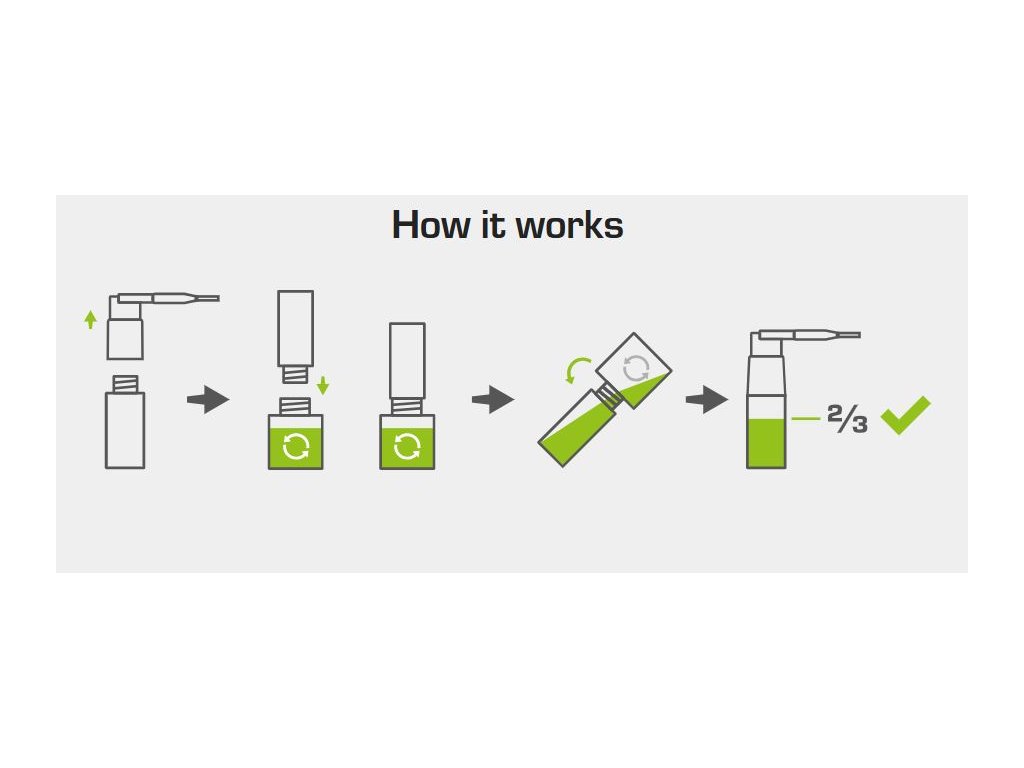 How it works

$\frac{2}{3}$