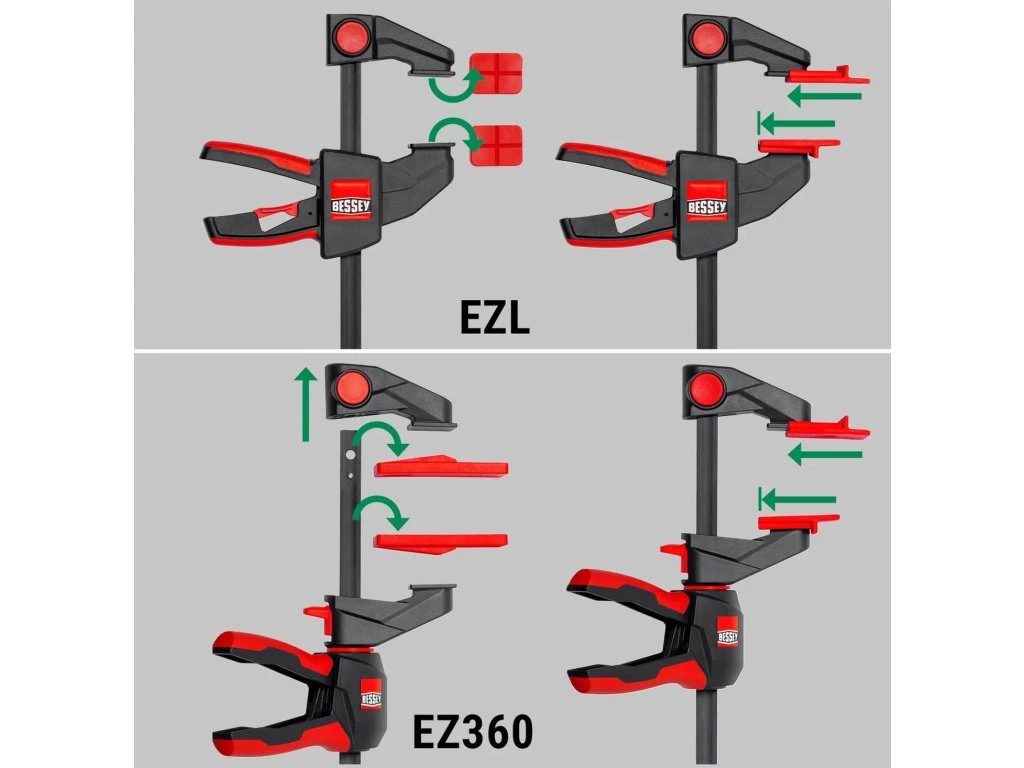 BESSEY
BESSEY
EZL
BESSEY
BESSEY
EZ360