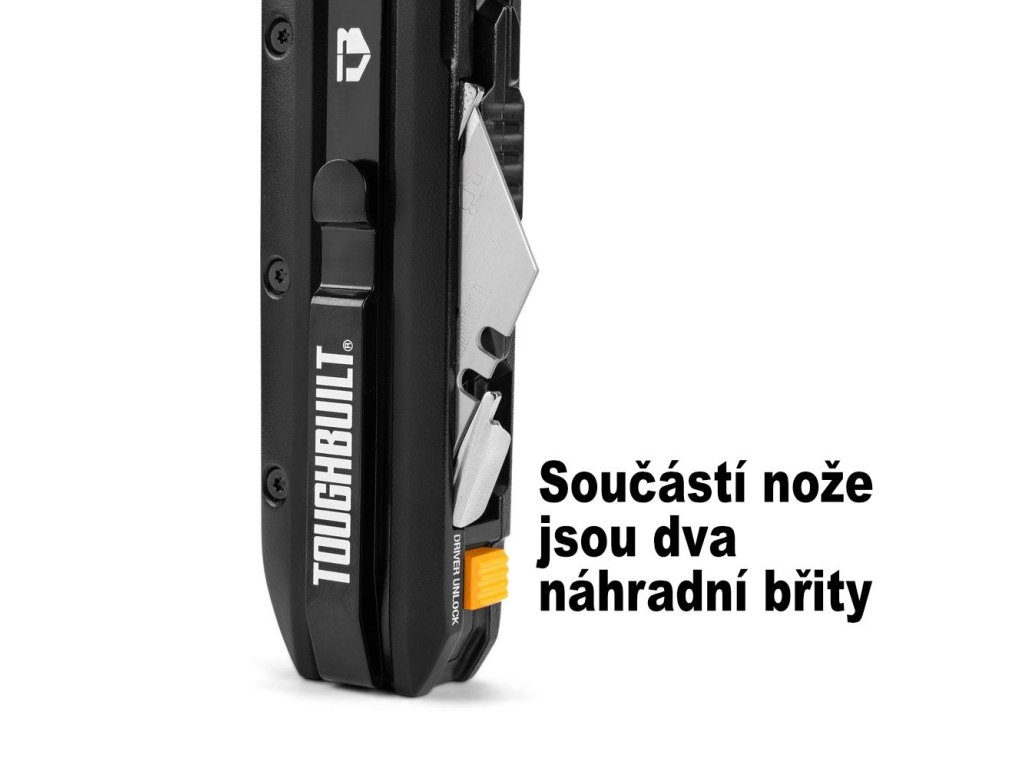 TOUGHBUILT®

DRIVER UNLOCK

Součástí nože jsou dva náhradní břity