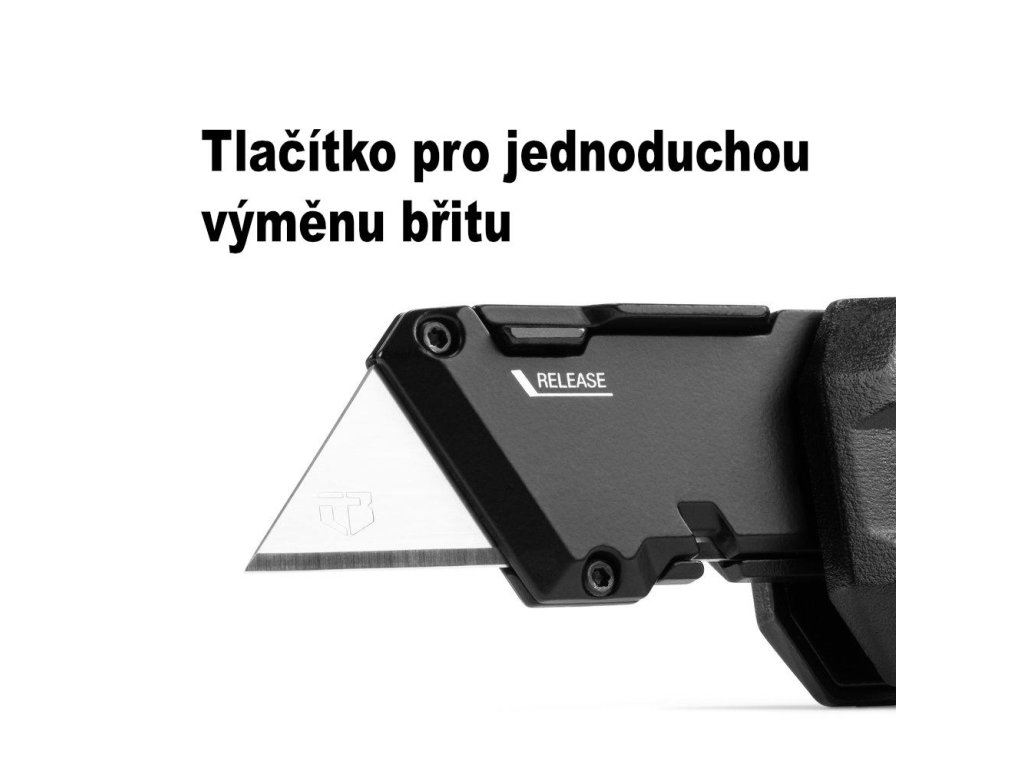 Tlačítko pro jednoduchou výměnu břitu

RELEASE